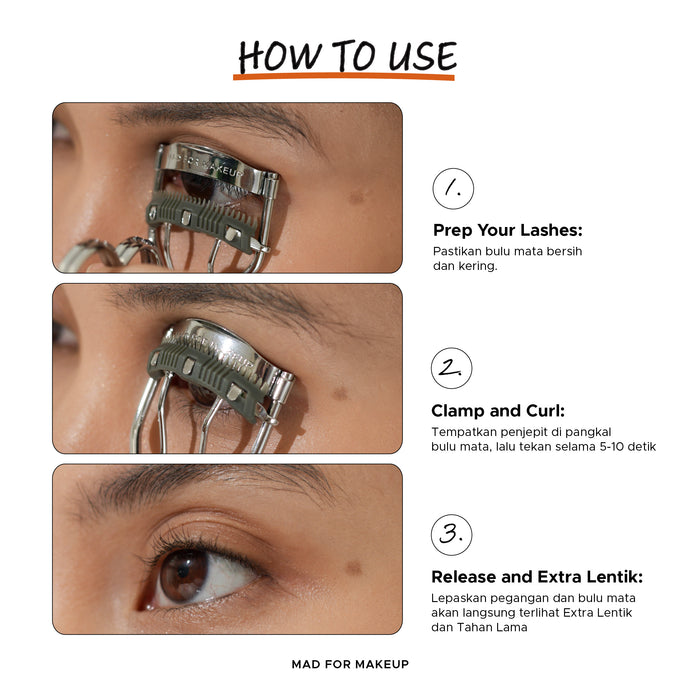 HOW TO USE

MAD FOR MAKEUP

1.

Prep Your Lashes:
Pastikan bulu mata bersih dan kering.

2.

Clamp and Curl:
Tempatkan penjepit di pangkal bulu mata, lalu tekan selama 5-10 detik

3.

Release and Extra Lentik:
Lepaskan pegangan dan bulu mata akan langsung terlihat Extra Lentik dan Tahan Lama

MAD FOR MAKEUP